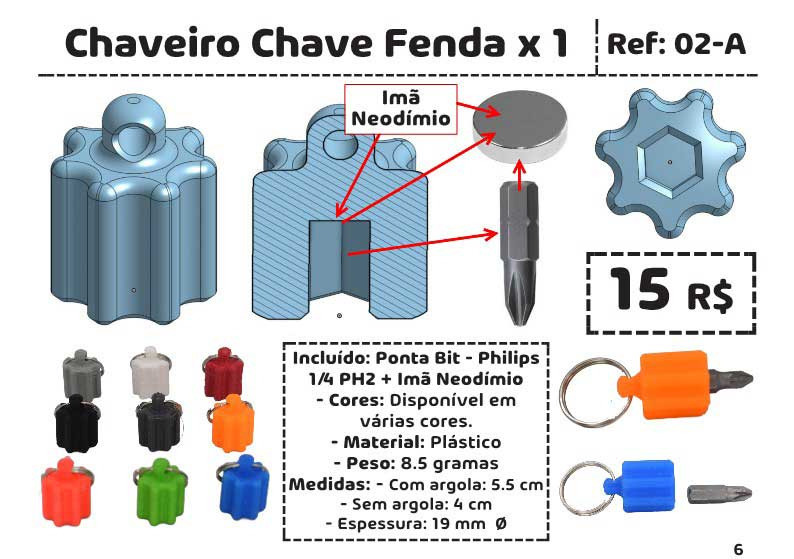 Chaveiro Chave Fenda x 1

Ref: 02-A

Imã Neodímio

15 R$

Incluído: Ponta Bit - Philips 1/4 PH2 + Imã Neodímio
- Cores: Disponível em várias cores.
- Material: Plástico
- Peso: 8.5 gramas
Medidas: - Com argola: 5.5 cm
- Sem argola: 4 cm
- Espessura: 19 mm Ø

6